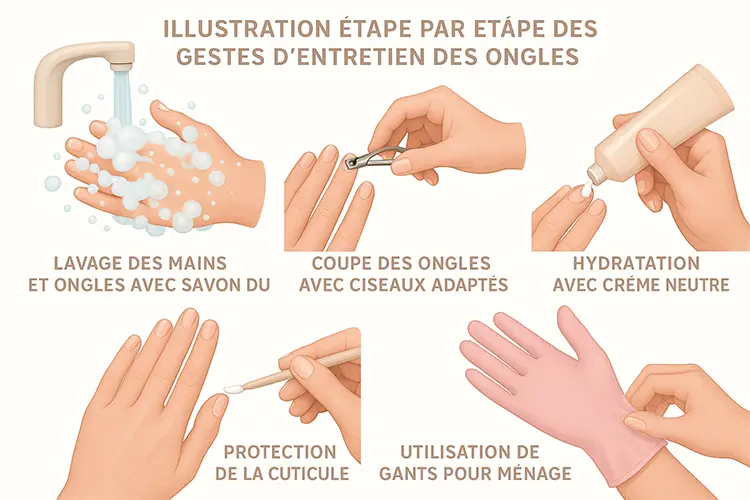 ILLUSTRATION ÉTAPE PAR ETÁPE DES GESTES D'ENTRETIEN DES ONGLES

LAVAGE DES MAINS ET ONGLES AVEC SAVON DU

COUPE DES ONGLES AVEC CISEAUX ADAPTÉS

HYDRATATION AVEC CRÉME NEUTRE

PROTECTION DE LA CUTICULE

UTILISATION DE GANTS POUR MÉNAGE